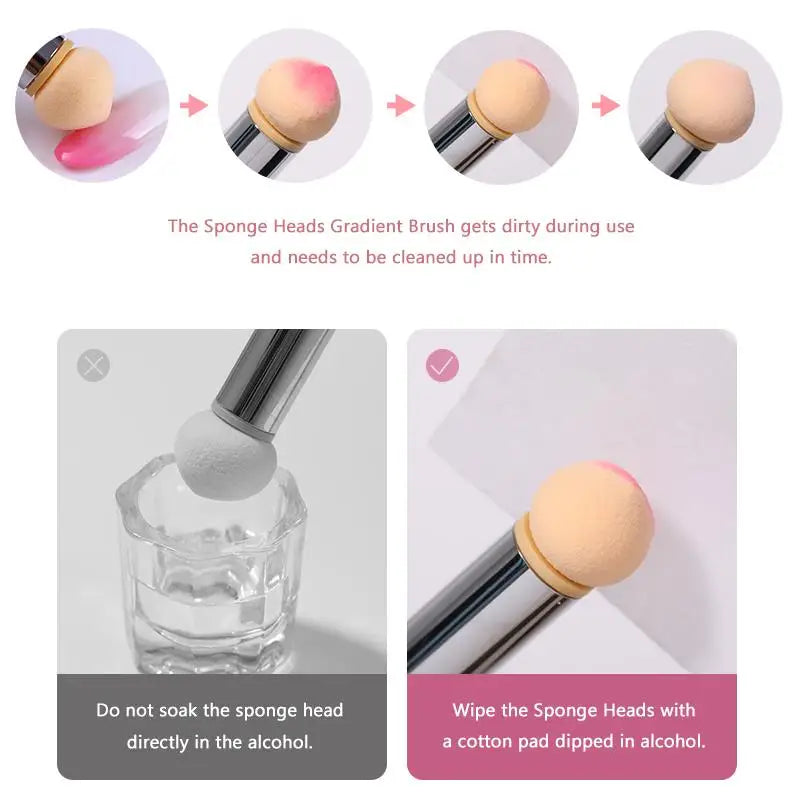 The Sponge Heads Gradient Brush gets dirty during use and needs to be cleaned up in time.

Do not soak the sponge head directly in the alcohol.

Wipe the Sponge Heads with a cotton pad dipped in alcohol.